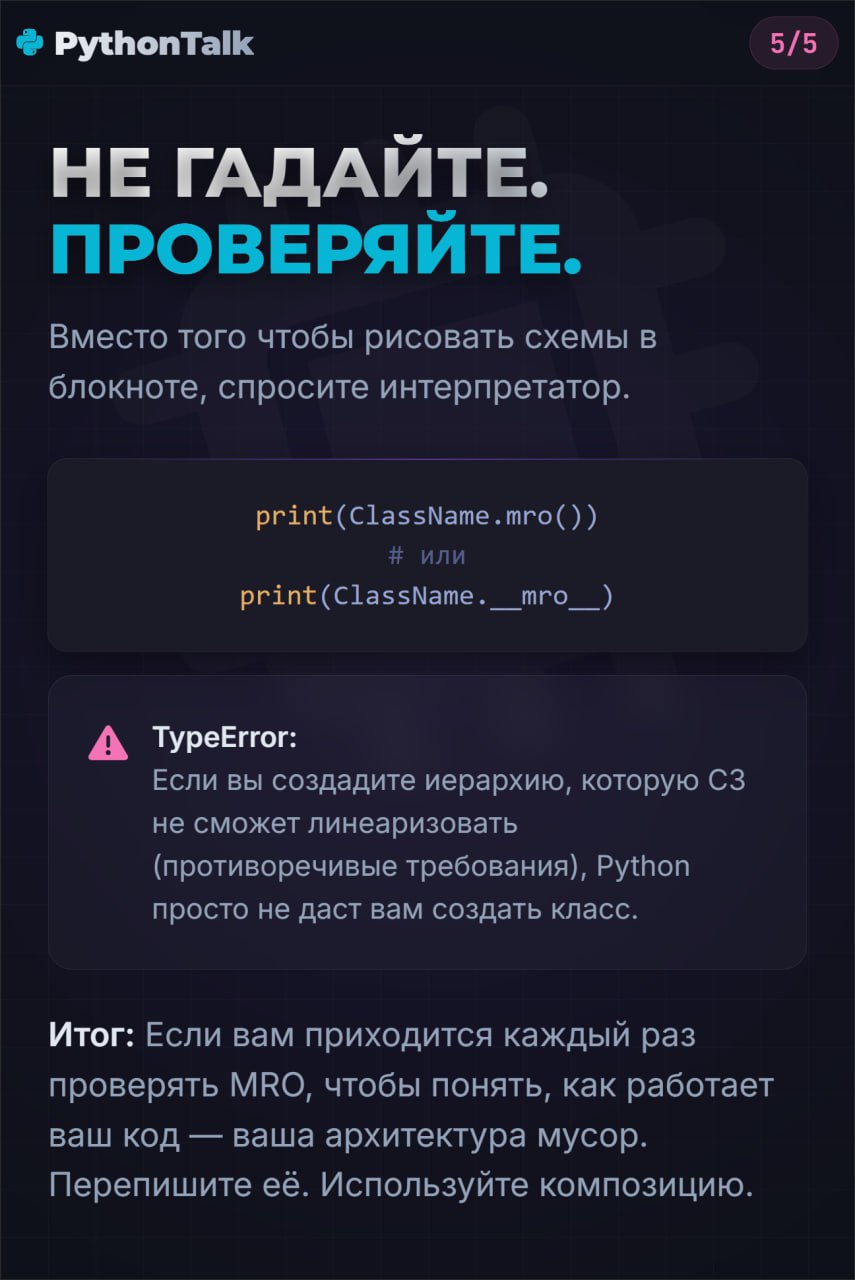 PythonTalk

5/5

НЕ ГАДАЙТЕ.
ПРОВЕРЯЙТЕ.

Вместо того чтобы рисовать схемы в блокноте, спросите интерпретатор.

print(ClassName.mro())
# или
print(ClassName.__mro__)

TypeError:
Если вы создадите иерархию, которую C3 не сможет линеаризовать (противоречивые требования), Python просто не даст вам создать класс.

Итог: Если вам приходится каждый раз проверять MRO, чтобы понять, как работает ваш код — ваша архитектура мусор. Перепишите её. Используйте композицию.